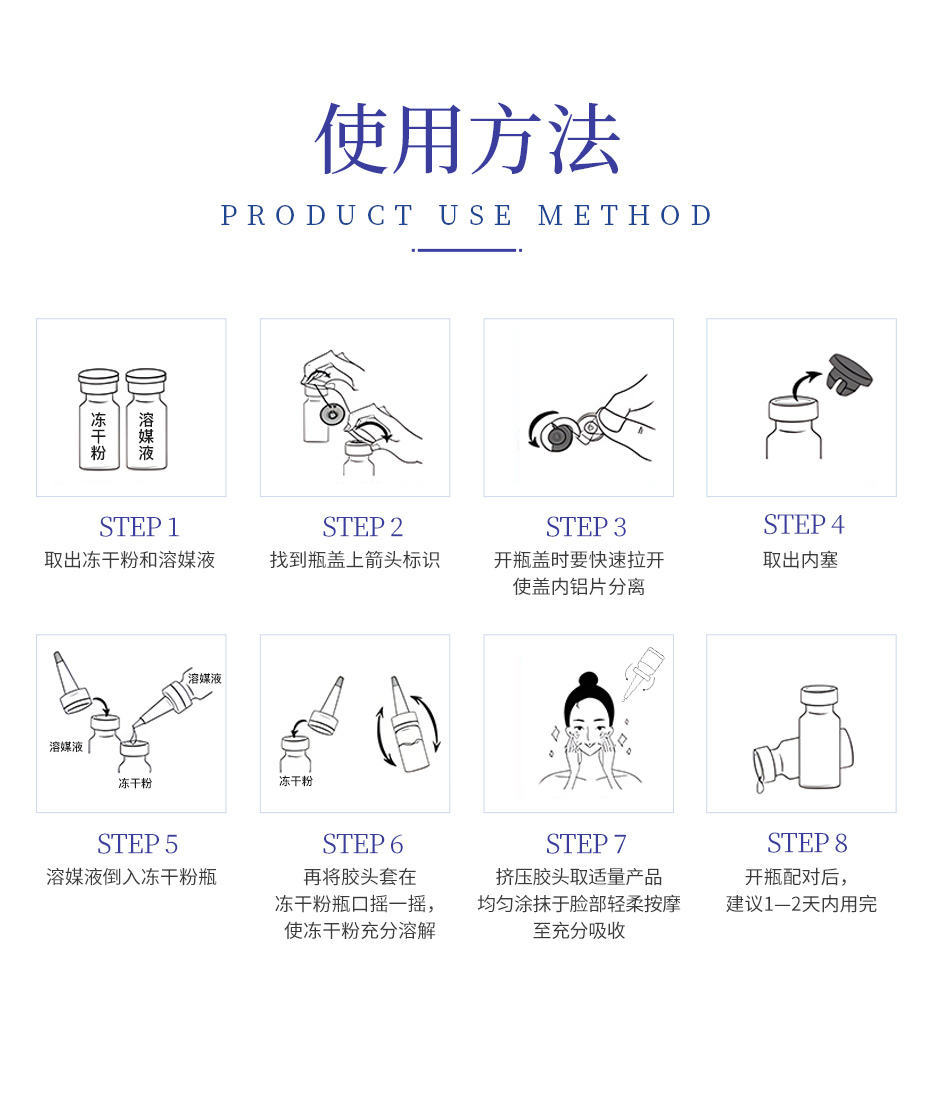 使用方法

PRODUCT USE METHOD

冻干粉

溶媒液

STEP 1
取出冻干粉和溶媒液

STEP 2
找到瓶盖上箭头标识

STEP 3
开瓶盖时要快速拉开使盖内铝片分离

STEP 4
取出内塞

溶媒液

溶媒液

冻干粉

STEP 5
溶媒液倒入冻干粉瓶

冻干粉

STEP 6
再将胶头套在冻干粉瓶口摇一摇，使冻干粉充分溶解

STEP 7
挤压胶头取适量产品均匀涂抹于脸部轻柔按摩至充分吸收

STEP 8
开瓶配对后，建议1—2天内用完