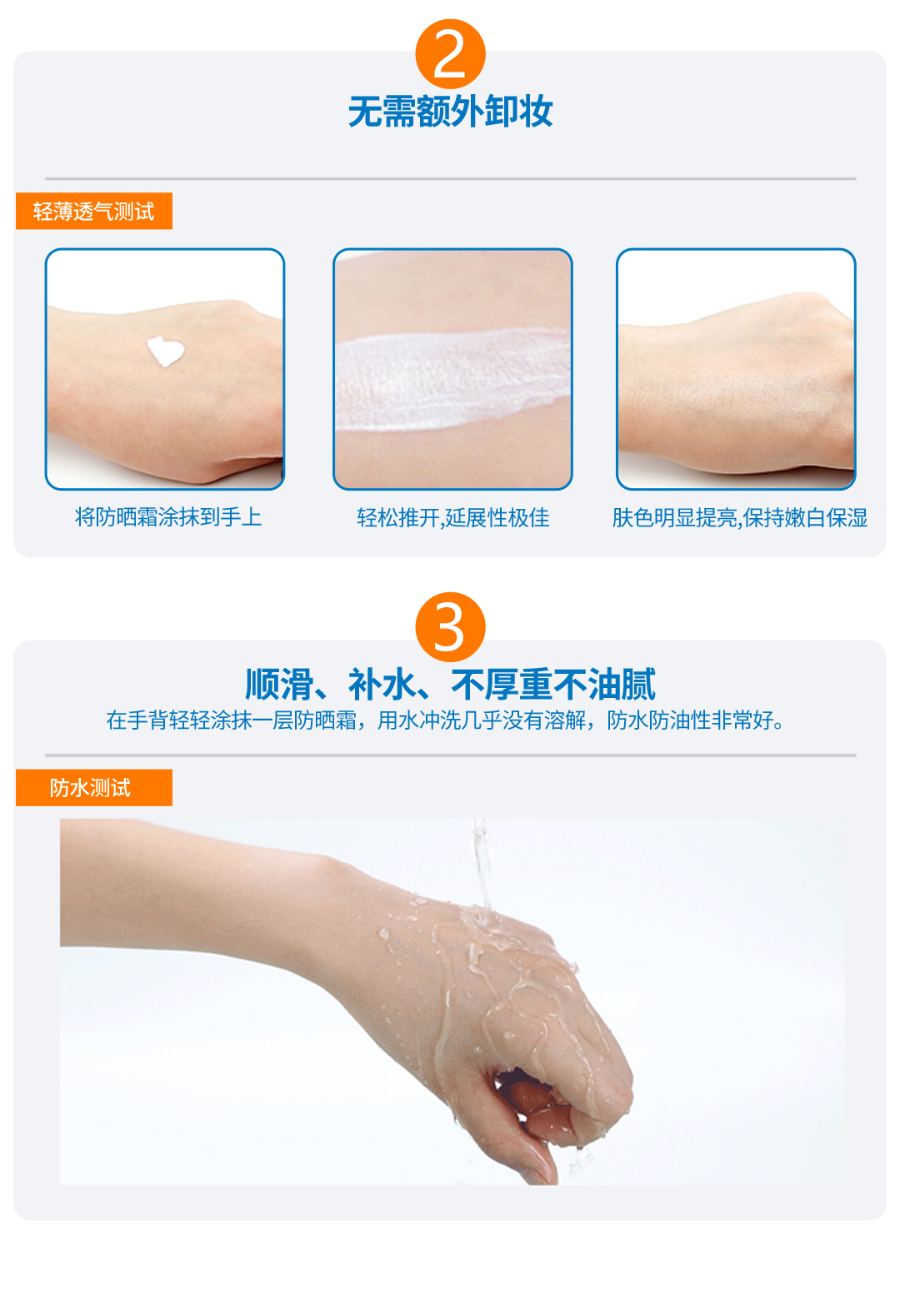 2

无需额外卸妆

轻薄透气测试

将防晒霜涂抹到手上

轻松推开,延展性极佳

肤色明显提亮,保持嫩白保湿

3

顺滑、补水、不厚重不油腻

在手背轻轻涂抹一层防晒霜，用水冲洗几乎没有溶解，防水防油性非常好。

防水测试